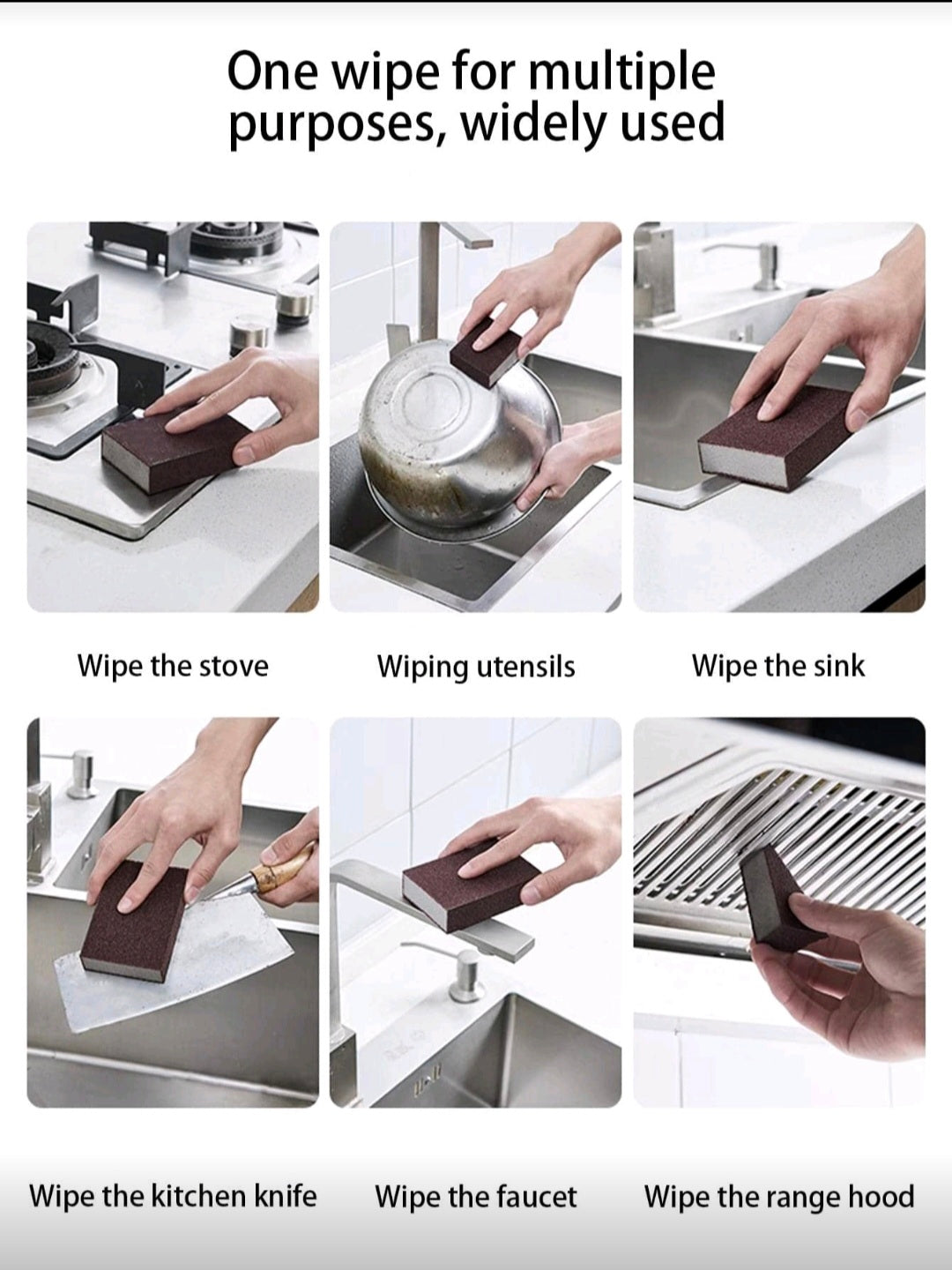 One wipe for multiple purposes, widely used

Wipe the stove

Wiping utensils

Wipe the sink

Wipe the kitchen knife

Wipe the faucet

Wipe the range hood