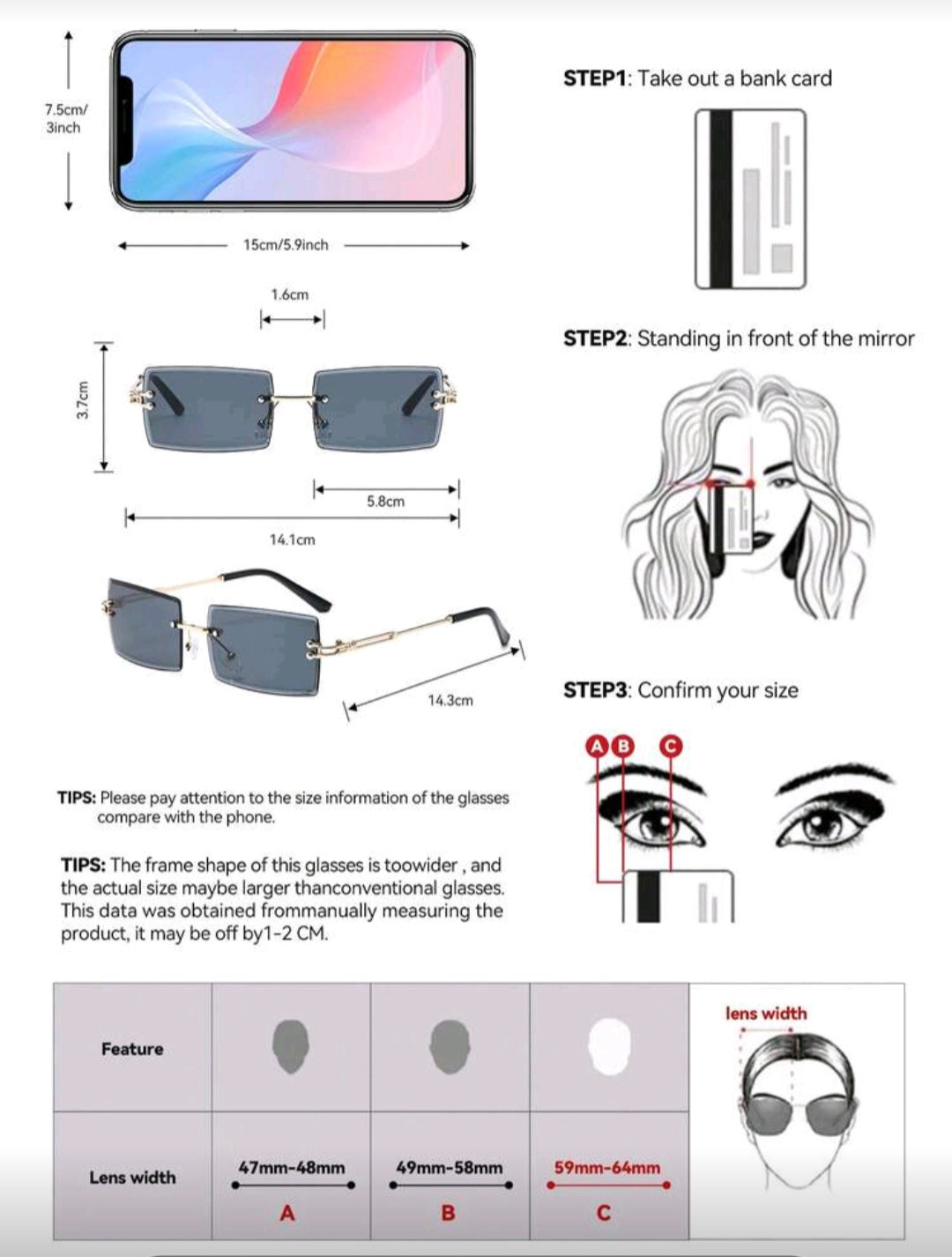 7.5cm/
3inch

15cm/5.9inch

1.6cm

3.7cm

5.8cm

14.1cm

14.3cm

TIPS: Please pay attention to the size information of the glasses compare with the phone.

TIPS: The frame shape of this glasses is toowider , and the actual size maybe larger thanconventional glasses. This data was obtained frommanually measuring the product, it may be off by1-2 CM.

STEP1: Take out a bank card

STEP2: Standing in front of the mirror

STEP3: Confirm your size

A B C

| Feature | | | | lens width |
|---|---|---|---|---|
| Lens width | 47mm-48mm A | 49mm-58mm B | 59mm-64mm C | |