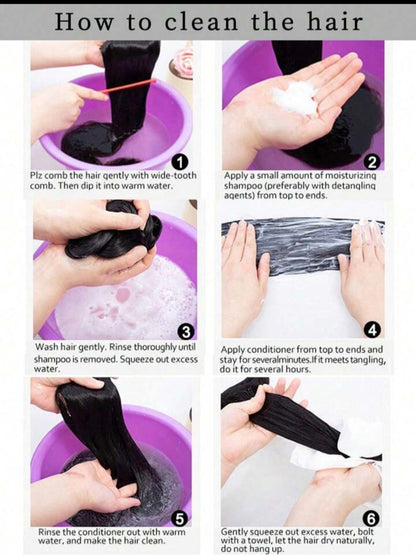 How to clean the hair

1
Plz comb the hair gently with wide-tooth comb. Then dip it into warm water.

2
Apply a small amount of moisturizing shampoo (preferably with detangling agents) from top to ends.

3
Wash hair gently. Rinse thoroughly until shampoo is removed. Squeeze out excess water.

4
Apply conditioner from top to ends and stay for severalminutes.If it meets tangling, do it for several hours.

5
Rinse the conditioner out with warm water, and make the hair clean.

6
Gently squeeze out excess water, bolt with a towel, let the hair dry naturally, do not hang up.