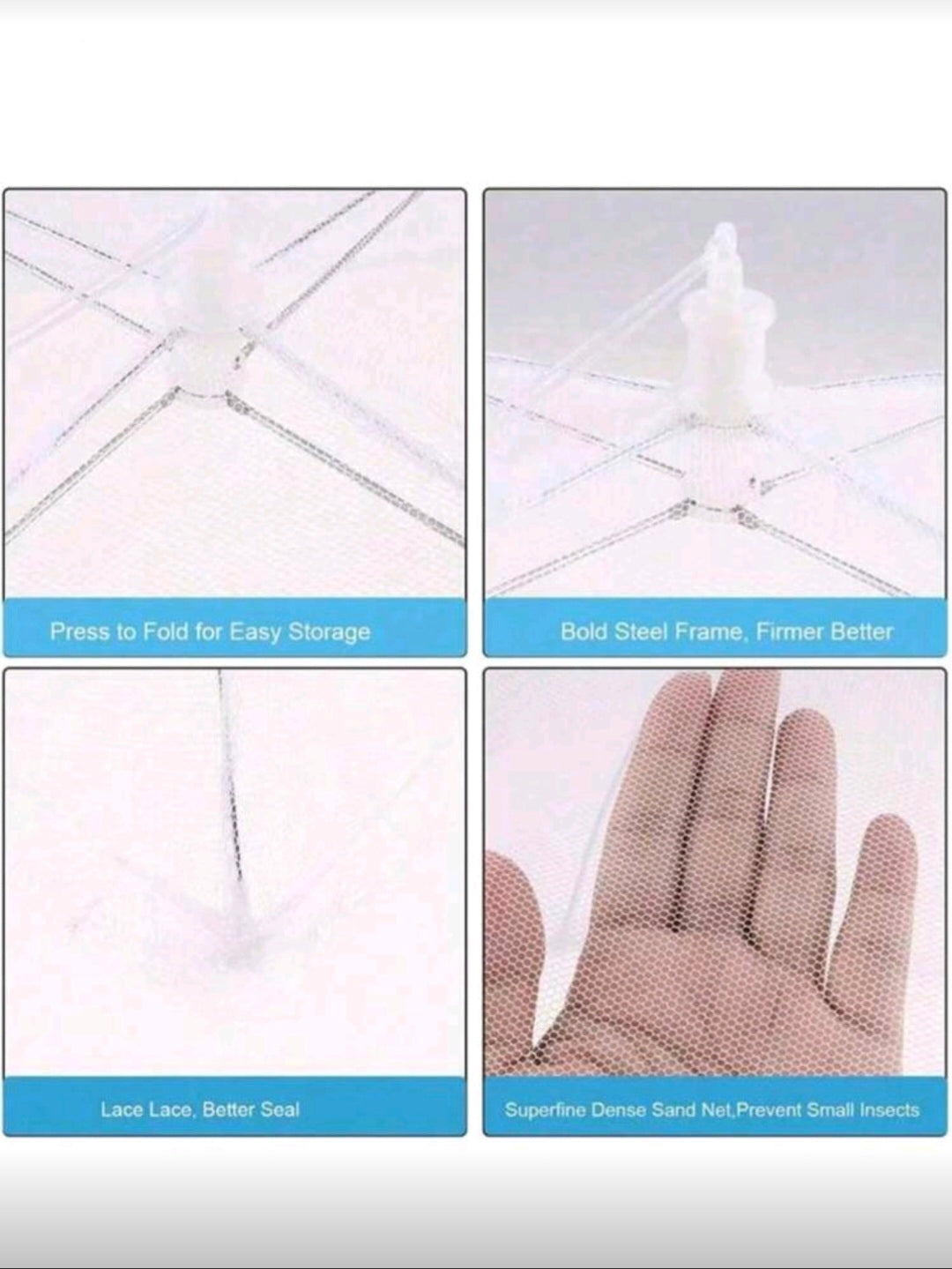 Press to Fold for Easy Storage

Bold Steel Frame, Firmer Better

Lace Lace, Better Seal

Superfine Dense Sand Net,Prevent Small Insects