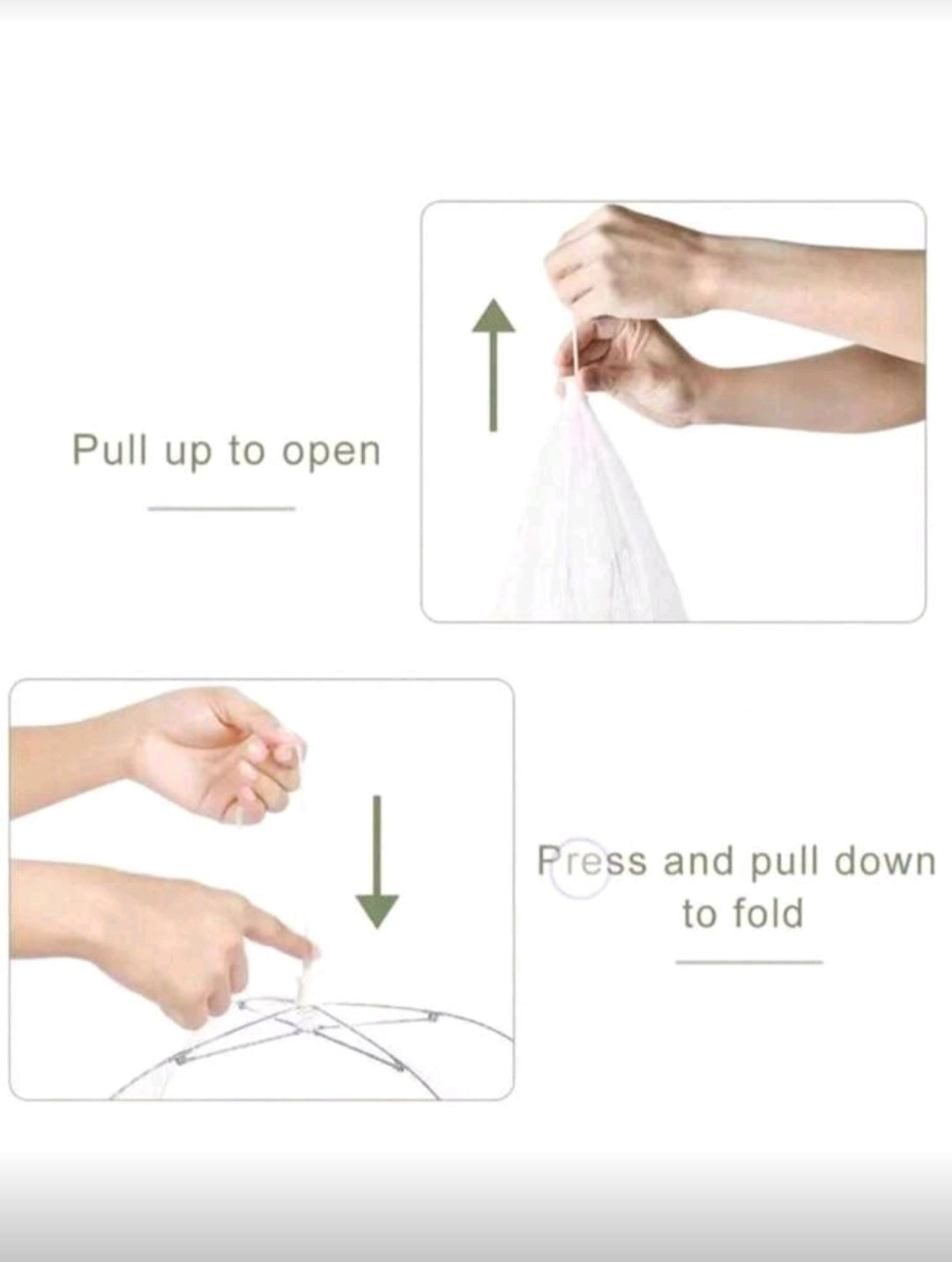 Pull up to open

Press and pull down to fold